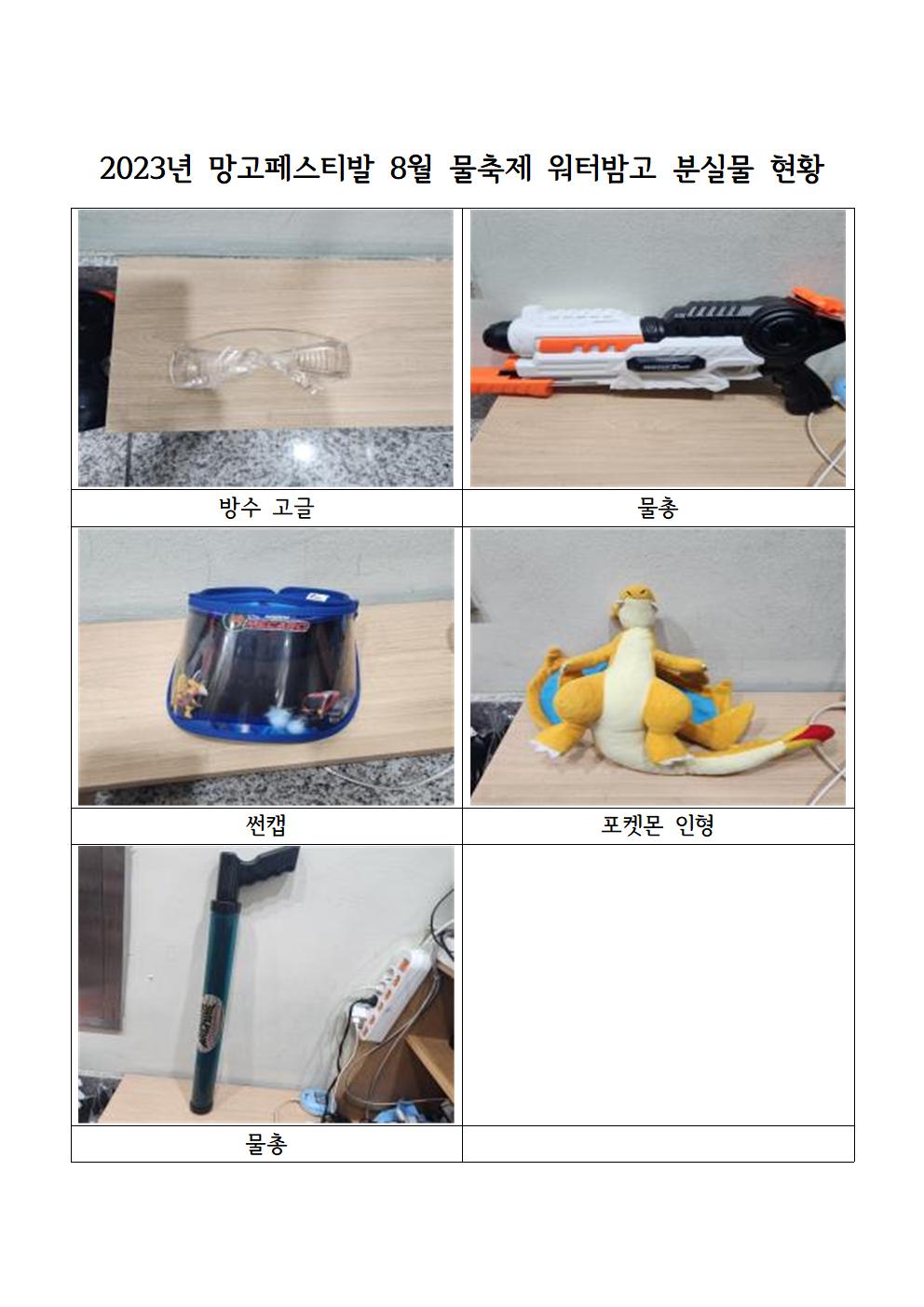 2023년 망고페스티발 8월 물축제 워터밤고 분실물 현황

| | |
|---|---|
| 방수 고글 | 물총 |
| 썬캡 | 포켓몬 인형 |
| 물총 | |